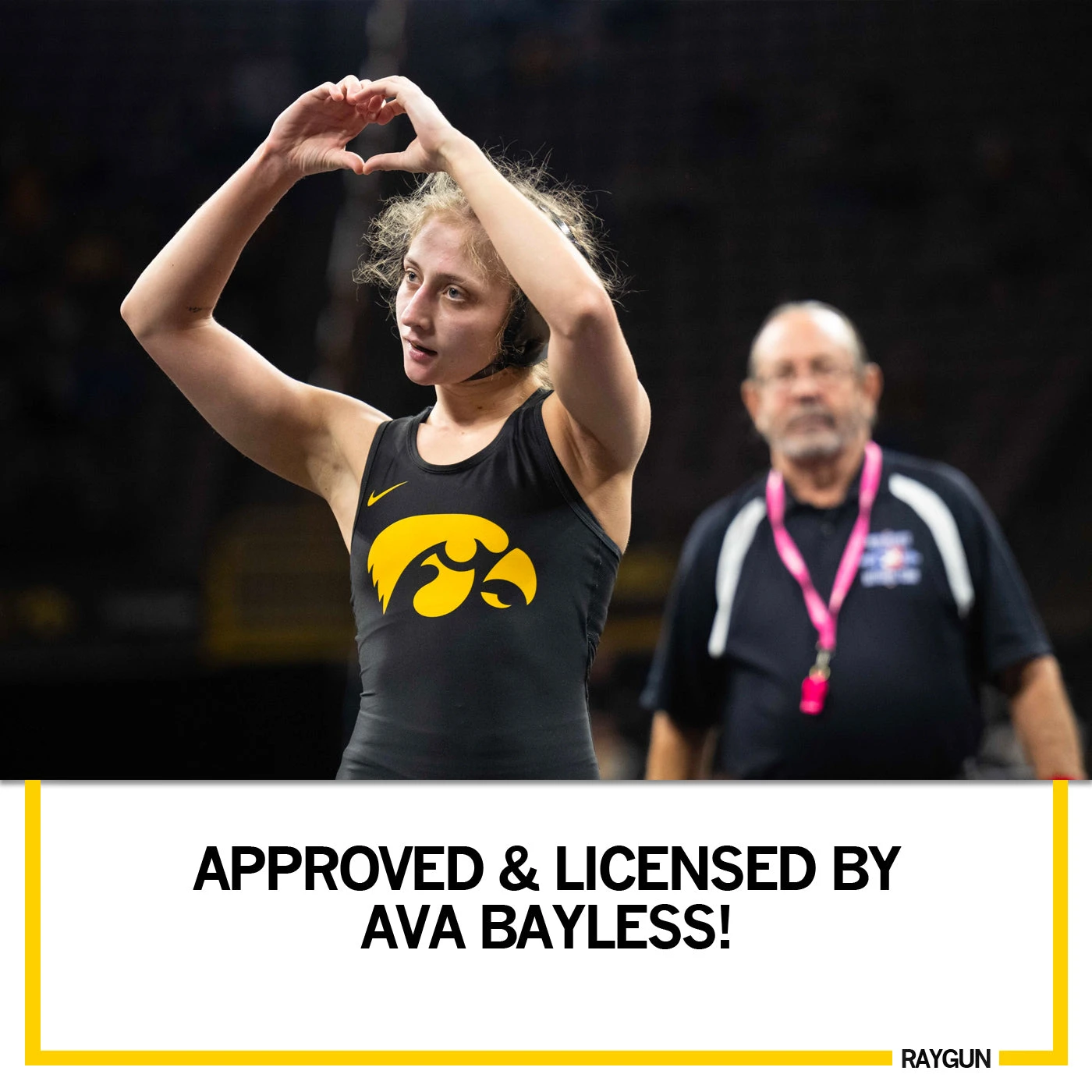 APPROVED & LICENSED BY AVA BAYLESS!

RAYGUN